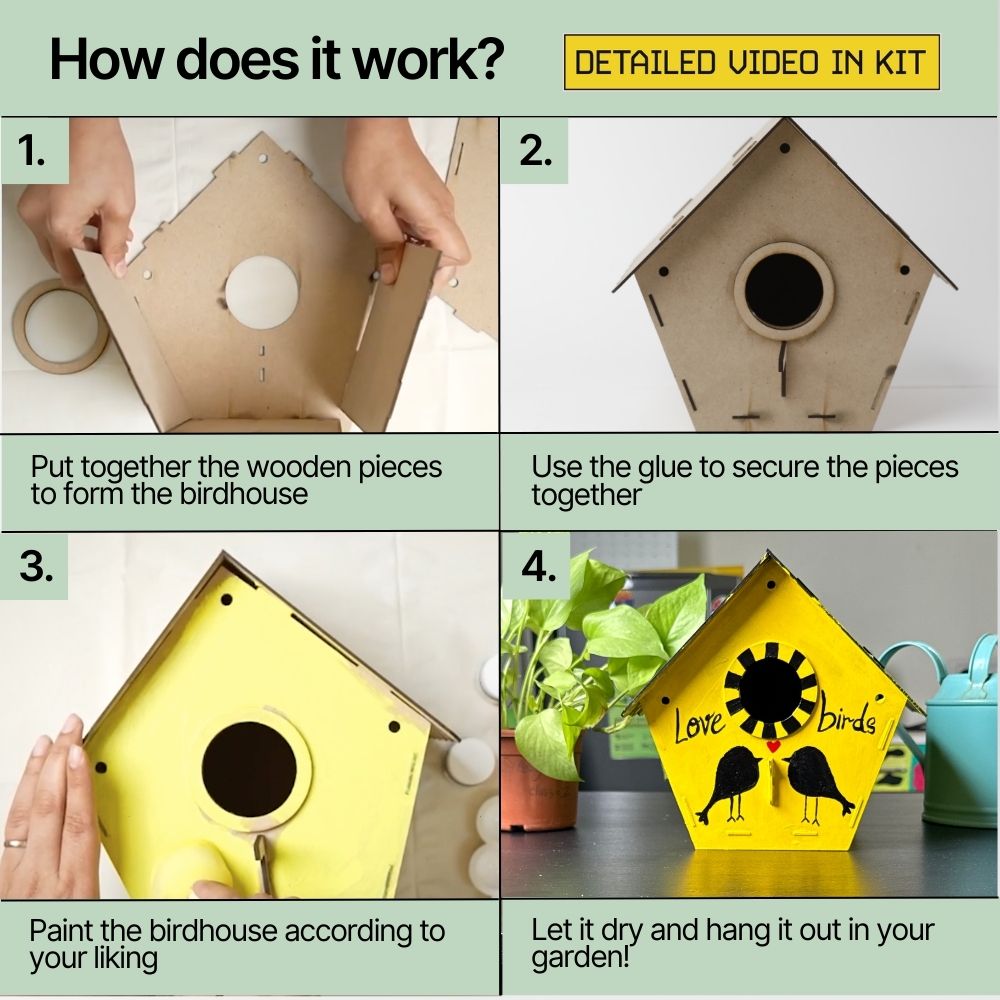 How does it work?

DETAILED VIDEO IN KIT

1.

Put together the wooden pieces to form the birdhouse

2.

Use the glue to secure the pieces together

3.

Paint the birdhouse according to your liking

4.

Love birds

Let it dry and hang it out in your garden!