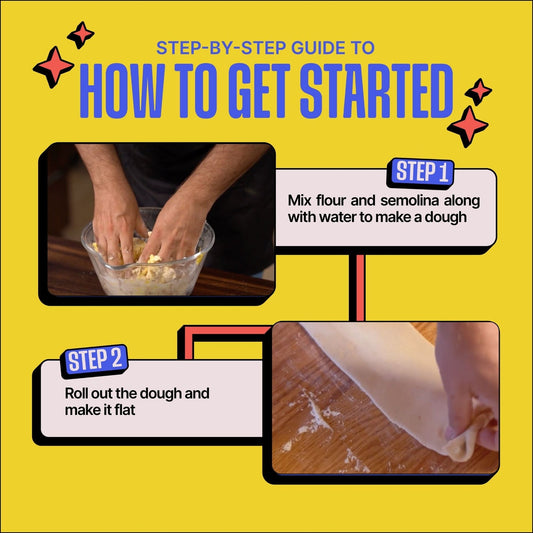 STEP-BY-STEP GUIDE TO
HOW TO GET STARTED

STEP 1
Mix flour and semolina along with water to make a dough

STEP 2
Roll out the dough and make it flat