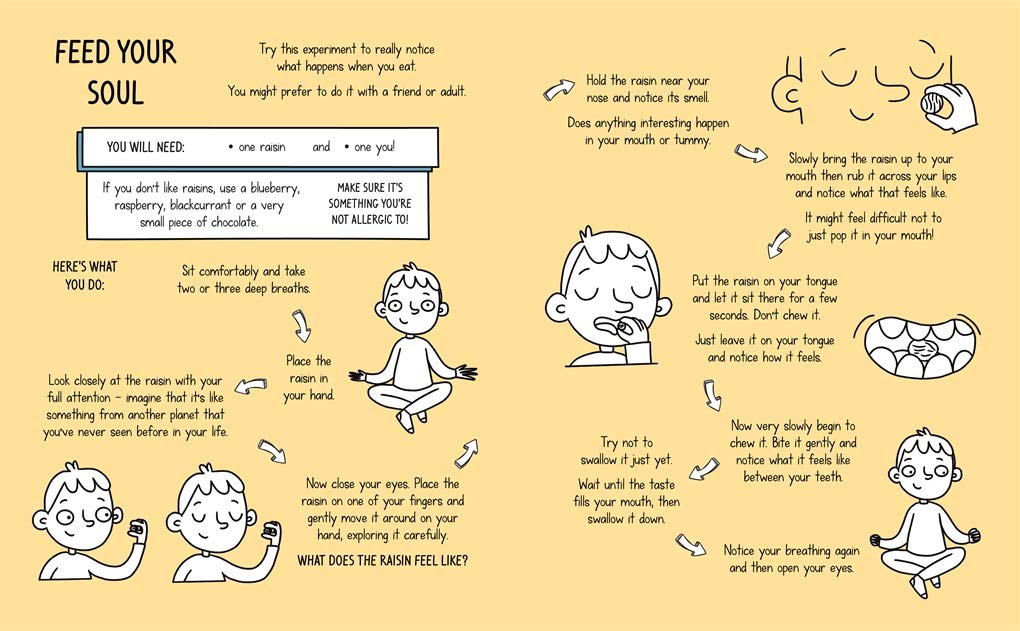 FEED YOUR SOUL

Try this experiment to really notice what happens when you eat.

You might prefer to do it with a friend or adult.

YOU WILL NEED: • one raisin and • one you!

If you don't like raisins, use a blueberry, raspberry, blackcurrant or a very small piece of chocolate.

MAKE SURE IT'S SOMETHING YOU'RE NOT ALLERGIC TO!

HERE'S WHAT YOU DO:

Sit comfortably and take two or three deep breaths.

Place the raisin in your hand.

Look closely at the raisin with your full attention – imagine that it's like something from another planet that you've never seen before in your life.

Now close your eyes. Place the raisin on one of your fingers and gently move it around on your hand, exploring it carefully.

WHAT DOES THE RAISIN FEEL LIKE?

Hold the raisin near your nose and notice its smell.

Does anything interesting happen in your mouth or tummy.

Slowly bring the raisin up to your mouth then rub it across your lips and notice what that feels like.

It might feel difficult not to just pop it in your mouth!

Put the raisin on your tongue and let it sit there for a few seconds. Don't chew it.

Just leave it on your tongue and notice how it feels.

Now very slowly begin to chew it. Bite it gently and notice what it feels like between your teeth.

Try not to swallow it just yet.

Wait until the taste fills your mouth, then swallow it down.

Notice your breathing again and then open your eyes.