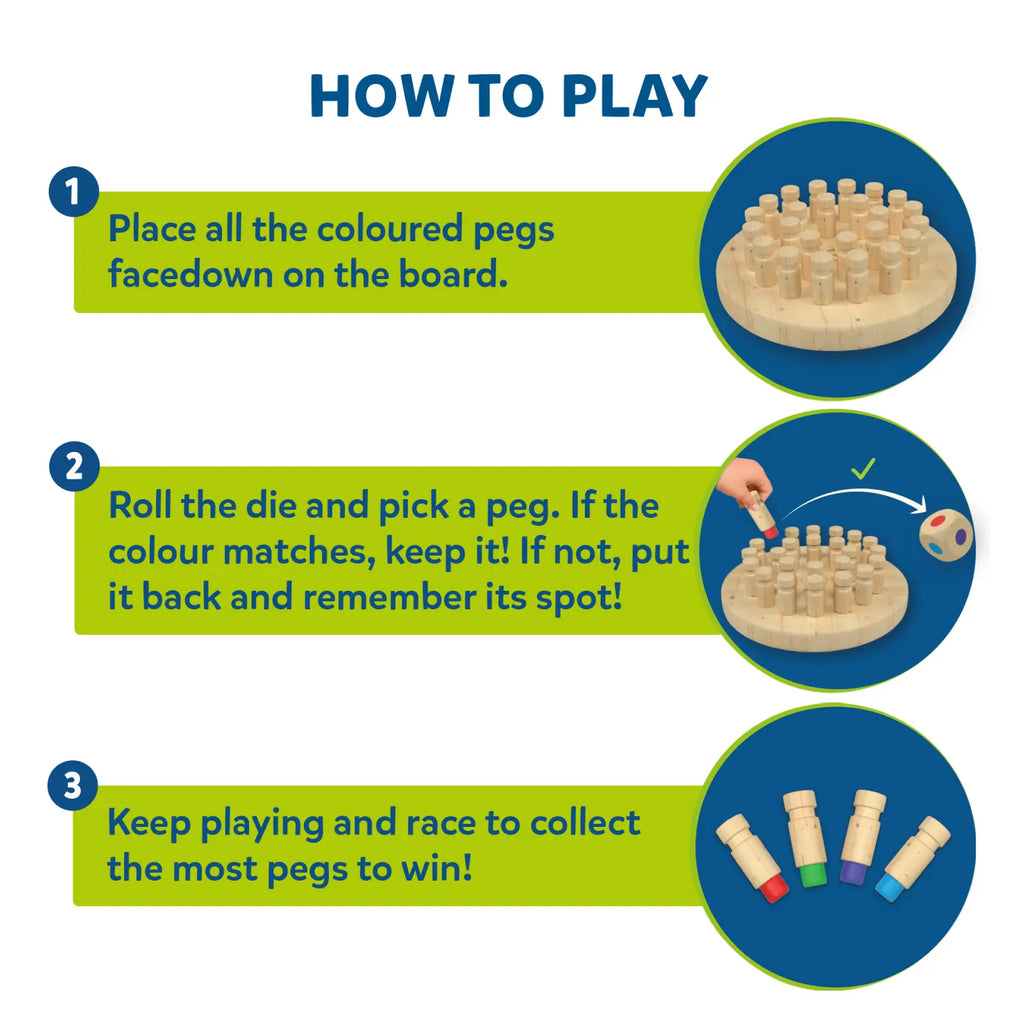 HOW TO PLAY

1
Place all the coloured pegs facedown on the board.

2
Roll the die and pick a peg. If the colour matches, keep it! If not, put it back and remember its spot!

3
Keep playing and race to collect the most pegs to win!