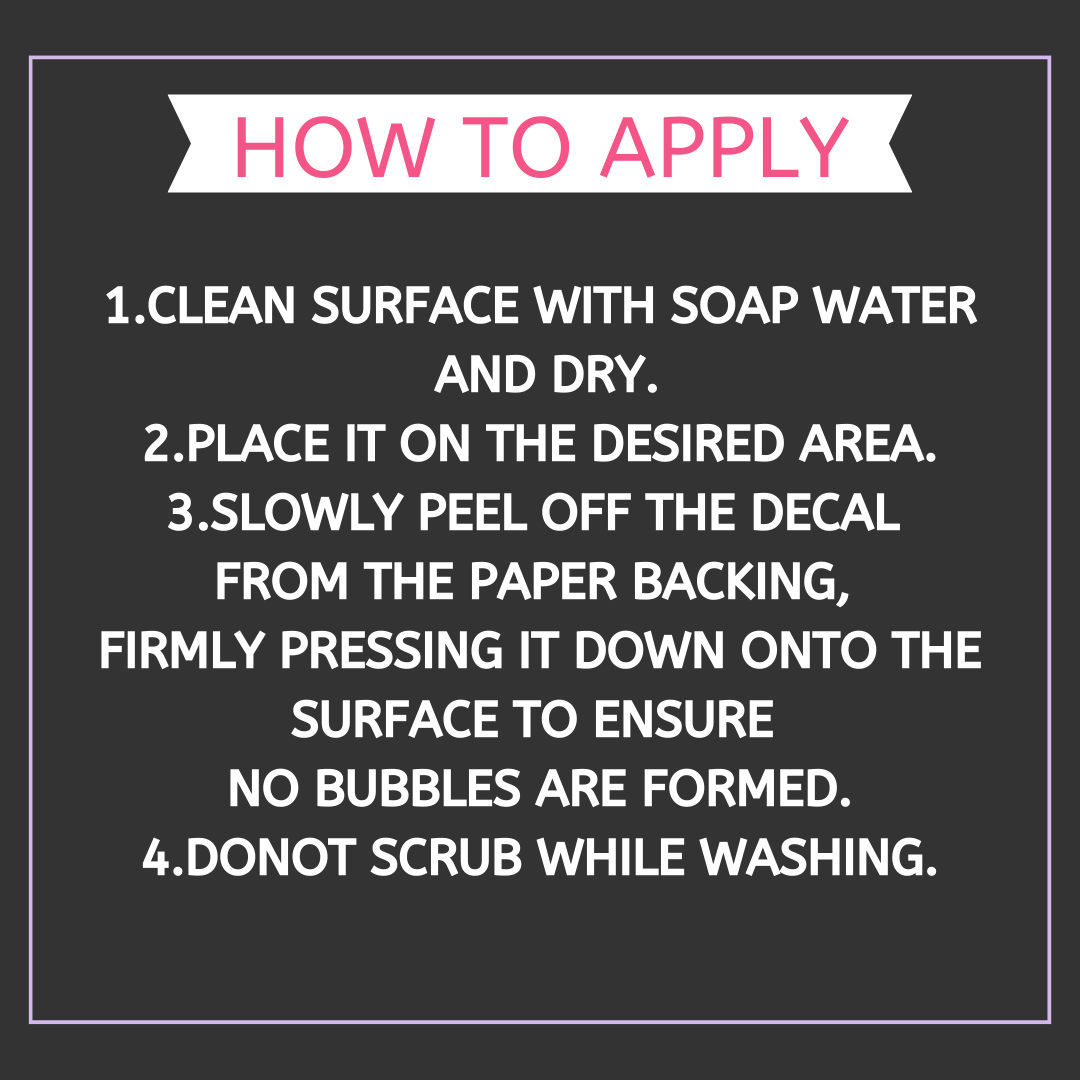 HOW TO APPLY

1.CLEAN SURFACE WITH SOAP WATER AND DRY.
2.PLACE IT ON THE DESIRED AREA.
3.SLOWLY PEEL OFF THE DECAL FROM THE PAPER BACKING, FIRMLY PRESSING IT DOWN ONTO THE SURFACE TO ENSURE NO BUBBLES ARE FORMED.
4.DONOT SCRUB WHILE WASHING.