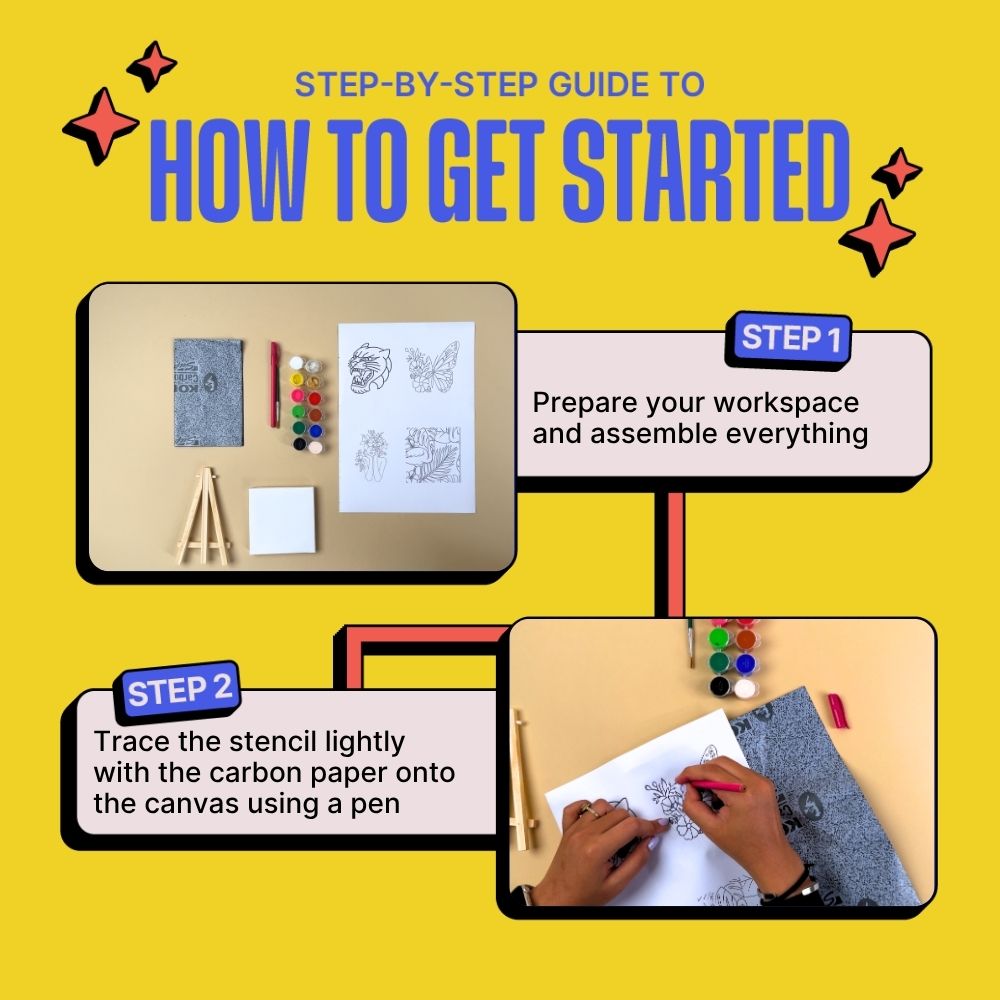 STEP-BY-STEP GUIDE TO
HOW TO GET STARTED

STEP 1
Prepare your workspace and assemble everything

STEP 2
Trace the stencil lightly with the carbon paper onto the canvas using a pen