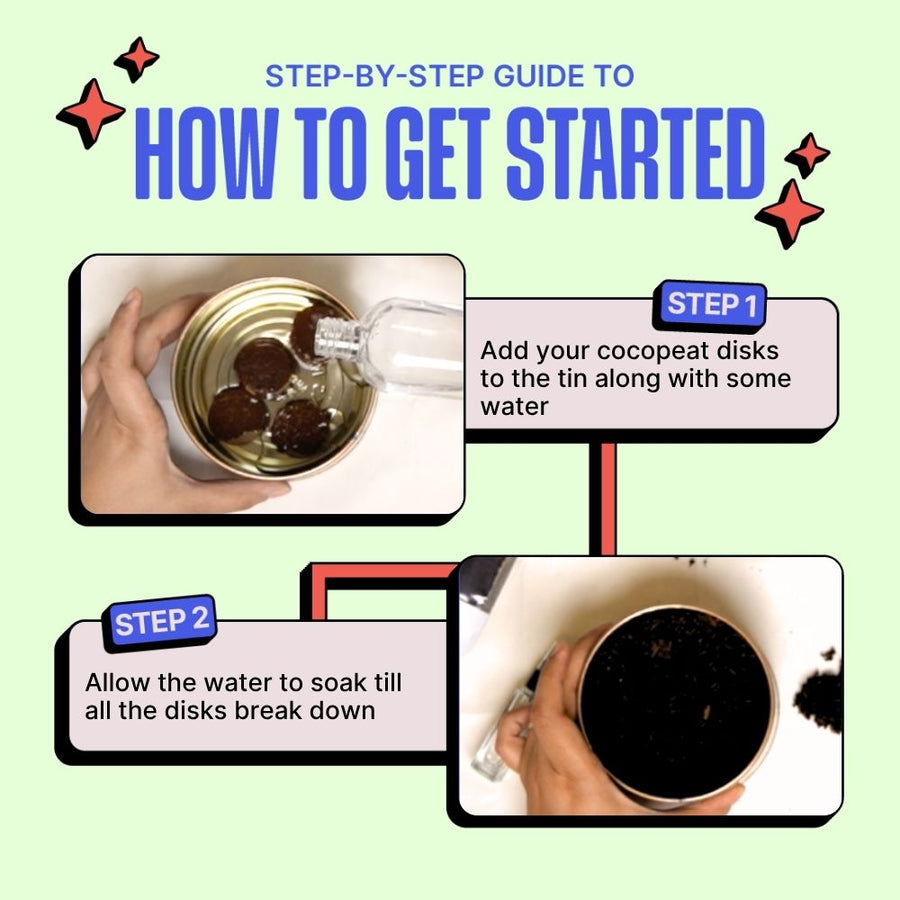 STEP-BY-STEP GUIDE TO
HOW TO GET STARTED

STEP 1
Add your cocopeat disks to the tin along with some water

STEP 2
Allow the water to soak till all the disks break down