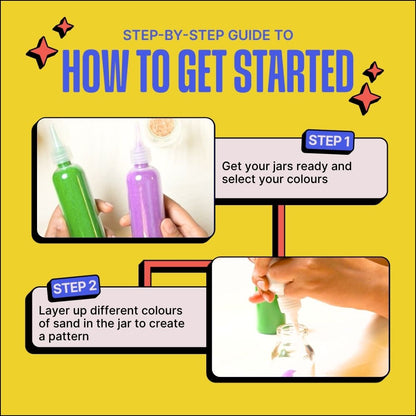 STEP-BY-STEP GUIDE TO
HOW TO GET STARTED

STEP 1
Get your jars ready and select your colours

STEP 2
Layer up different colours of sand in the jar to create a pattern