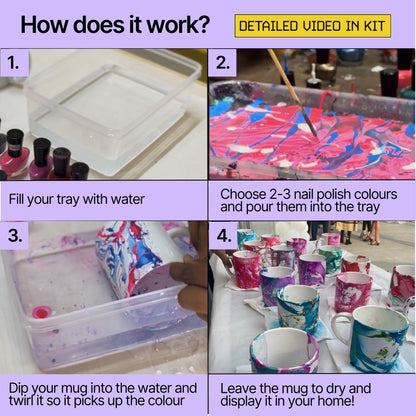 How does it work?

DETAILED VIDEO IN KIT

1.

Fill your tray with water

2.

Choose 2-3 nail polish colours and pour them into the tray

3.

Dip your mug into the water and twirl it so it picks up the colour

4.

Leave the mug to dry and display it in your home!