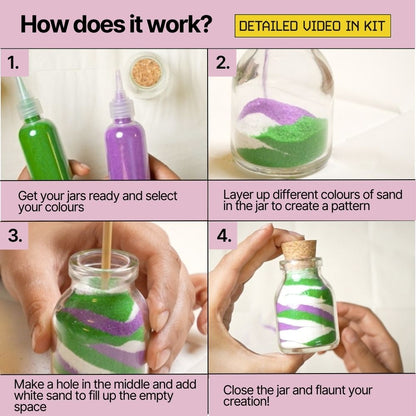 How does it work?

DETAILED VIDEO IN KIT

1.

Get your jars ready and select your colours

2.

Layer up different colours of sand in the jar to create a pattern

3.

Make a hole in the middle and add white sand to fill up the empty space

4.

Close the jar and flaunt your creation!