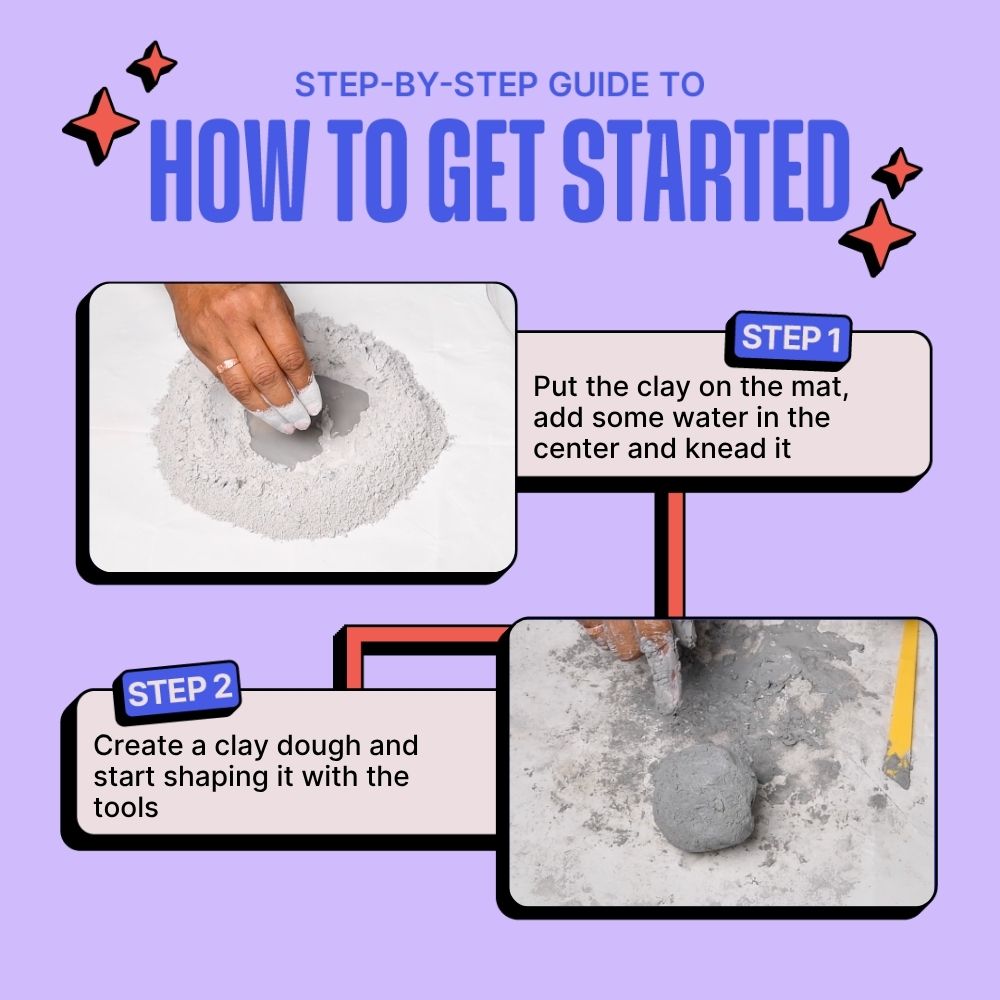 STEP-BY-STEP GUIDE TO
HOW TO GET STARTED

STEP 1
Put the clay on the mat, add some water in the center and knead it

STEP 2
Create a clay dough and start shaping it with the tools