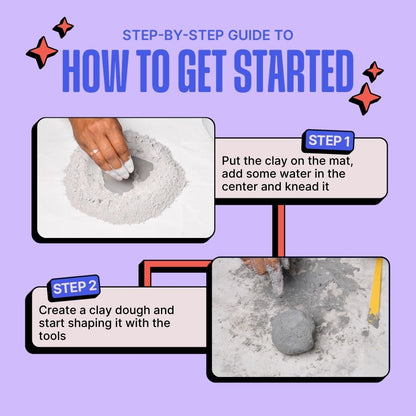 STEP-BY-STEP GUIDE TO
HOW TO GET STARTED

STEP 1
Put the clay on the mat, add some water in the center and knead it

STEP 2
Create a clay dough and start shaping it with the tools