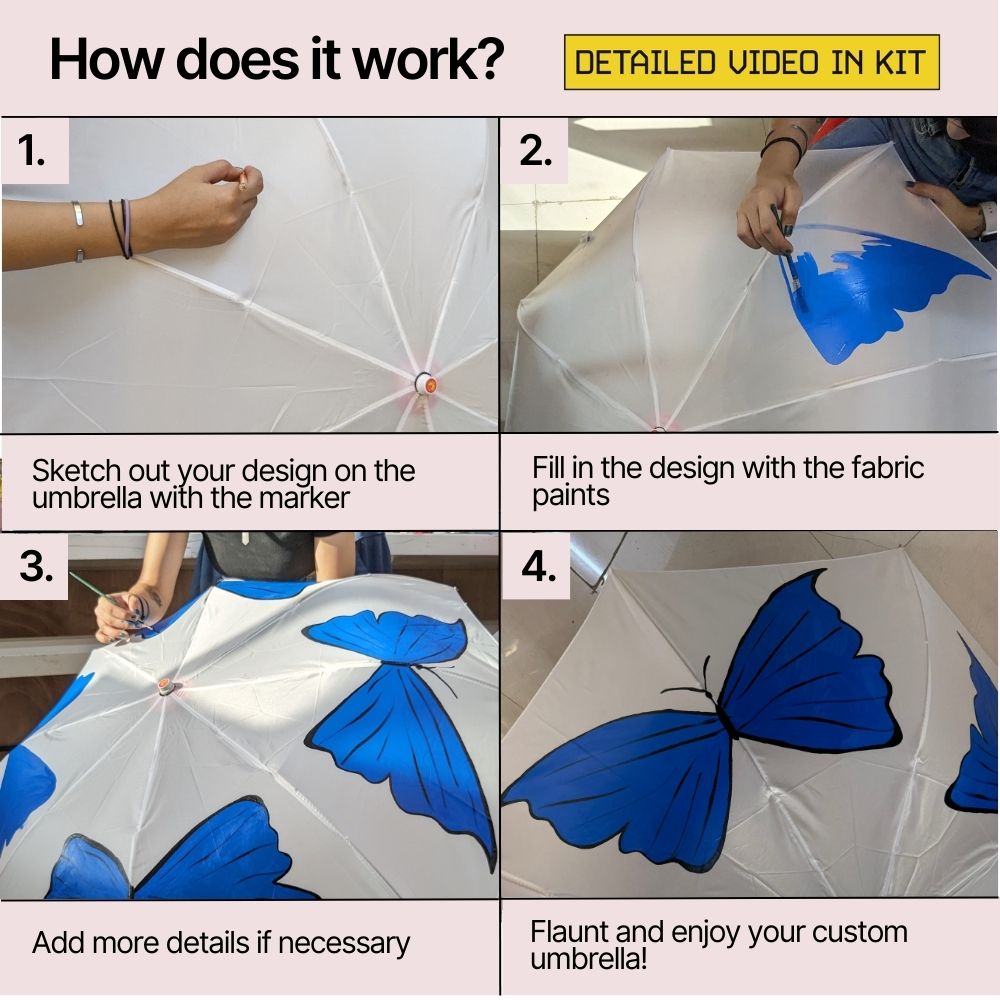 How does it work?

DETAILED VIDEO IN KIT

1.

Sketch out your design on the umbrella with the marker

2.

Fill in the design with the fabric paints

3.

Add more details if necessary

4.

Flaunt and enjoy your custom umbrella!