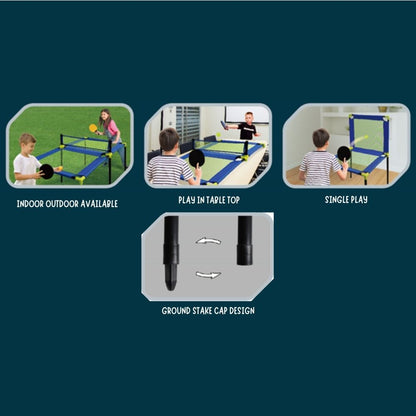 INDOOR OUTDOOR AVAILABLE

PLAY IN TABLE TOP

SINGLE PLAY

GROUND STAKE CAP DESIGN