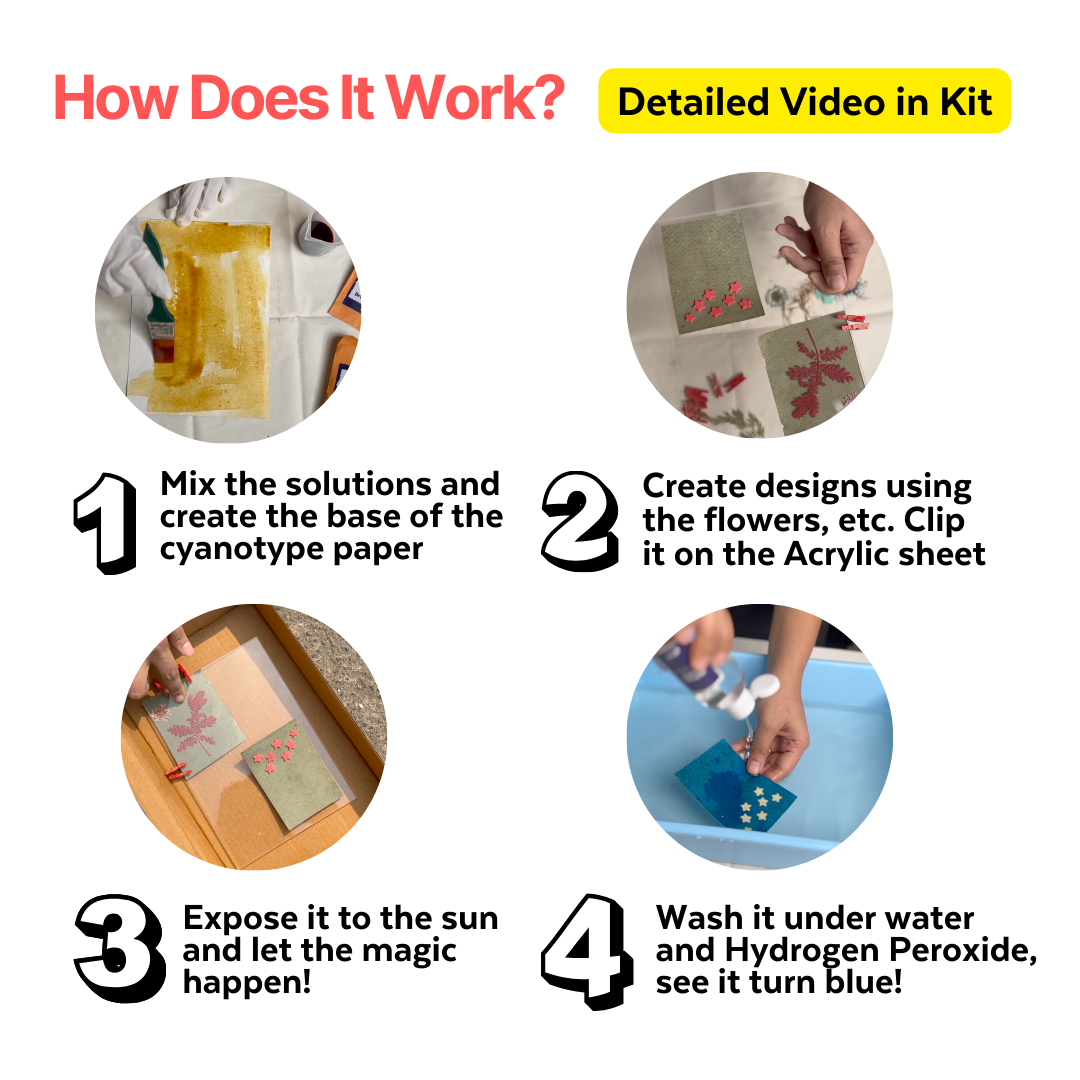 How Does It Work?

Detailed Video in Kit

1 Mix the solutions and create the base of the cyanotype paper

2 Create designs using the flowers, etc. Clip it on the Acrylic sheet

3 Expose it to the sun and let the magic happen!

4 Wash it under water and Hydrogen Peroxide, see it turn blue!