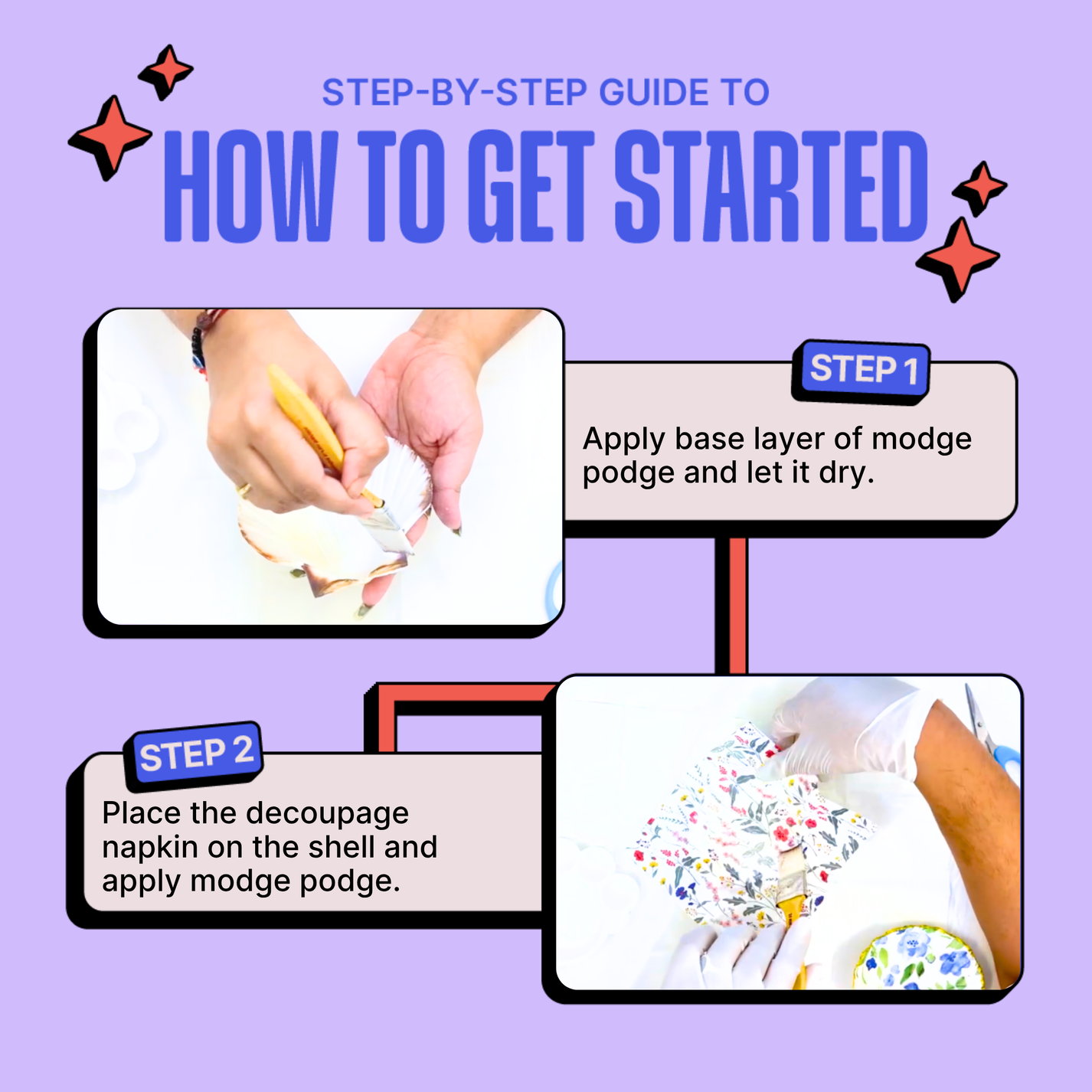 STEP-BY-STEP GUIDE TO
HOW TO GET STARTED

STEP 1
Apply base layer of modge podge and let it dry.

STEP 2
Place the decoupage napkin on the shell and apply modge podge.