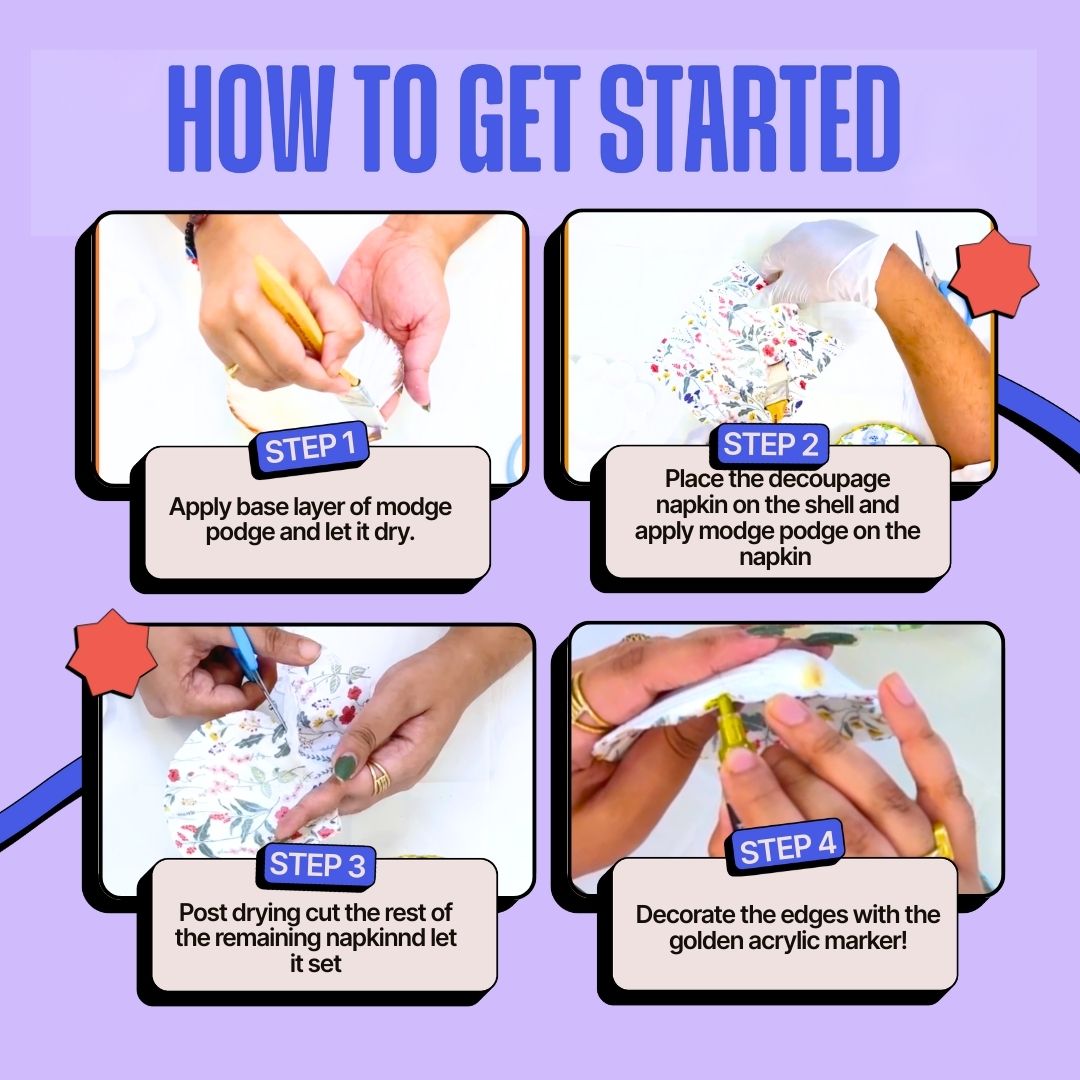 HOW TO GET STARTED

STEP 1

Apply base layer of modge podge and let it dry.

STEP 2

Place the decoupage napkin on the shell and apply modge podge on the napkin

STEP 3

Post drying cut the rest of the remaining napkinnd let it set

STEP 4

Decorate the edges with the golden acrylic marker!