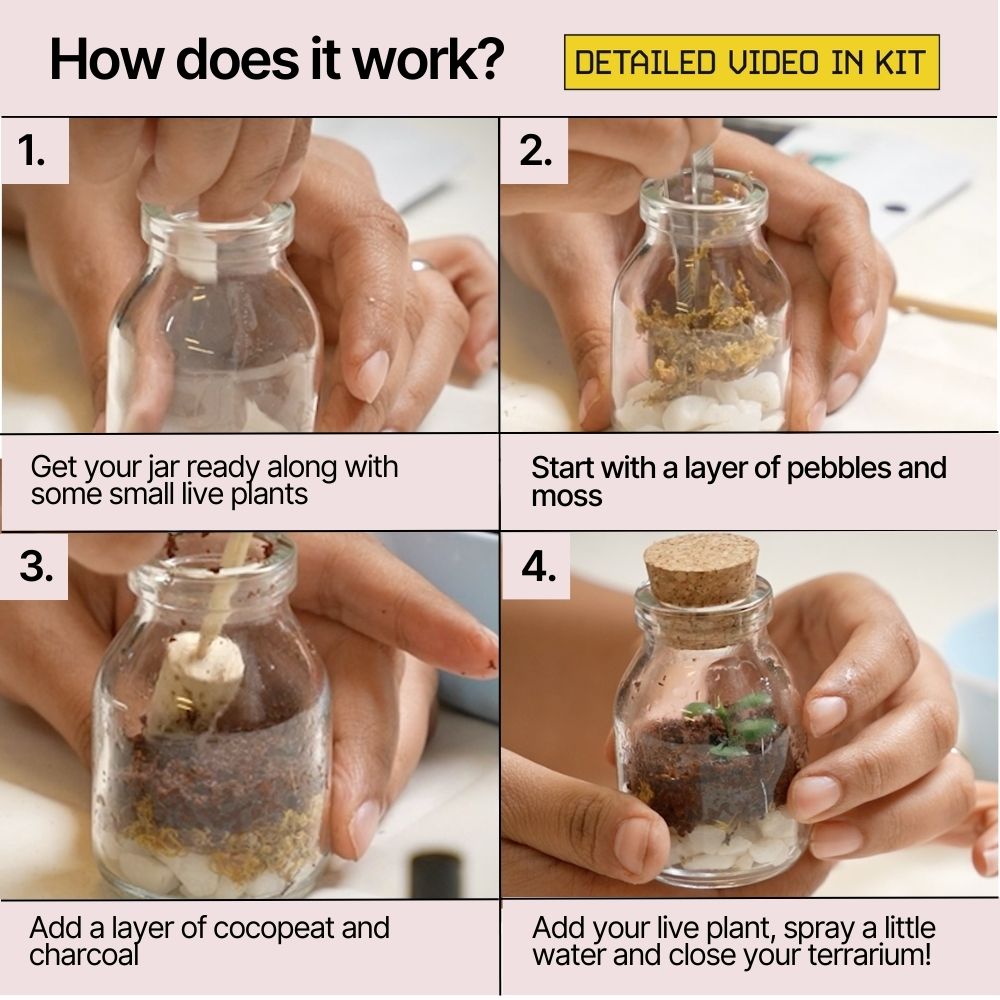 How does it work?

DETAILED VIDEO IN KIT

1.

Get your jar ready along with some small live plants

2.

Start with a layer of pebbles and moss

3.

Add a layer of cocopeat and charcoal

4.

Add your live plant, spray a little water and close your terrarium!