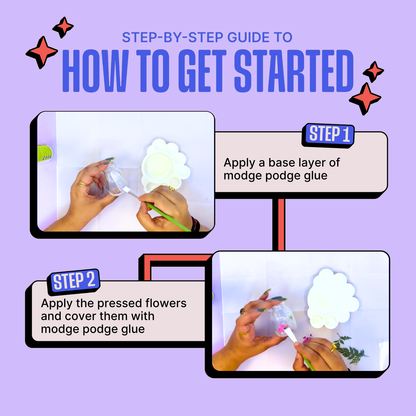 STEP-BY-STEP GUIDE TO
HOW TO GET STARTED

STEP 1
Apply a base layer of modge podge glue

STEP 2
Apply the pressed flowers and cover them with modge podge glue