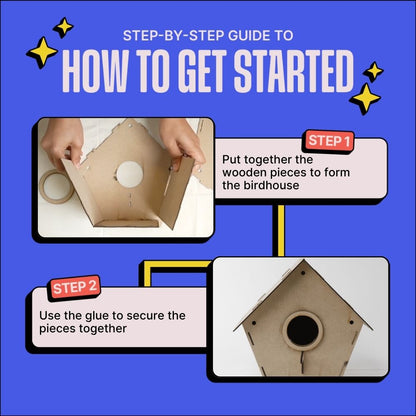 STEP-BY-STEP GUIDE TO
HOW TO GET STARTED

STEP 1
Put together the wooden pieces to form the birdhouse

STEP 2
Use the glue to secure the pieces together