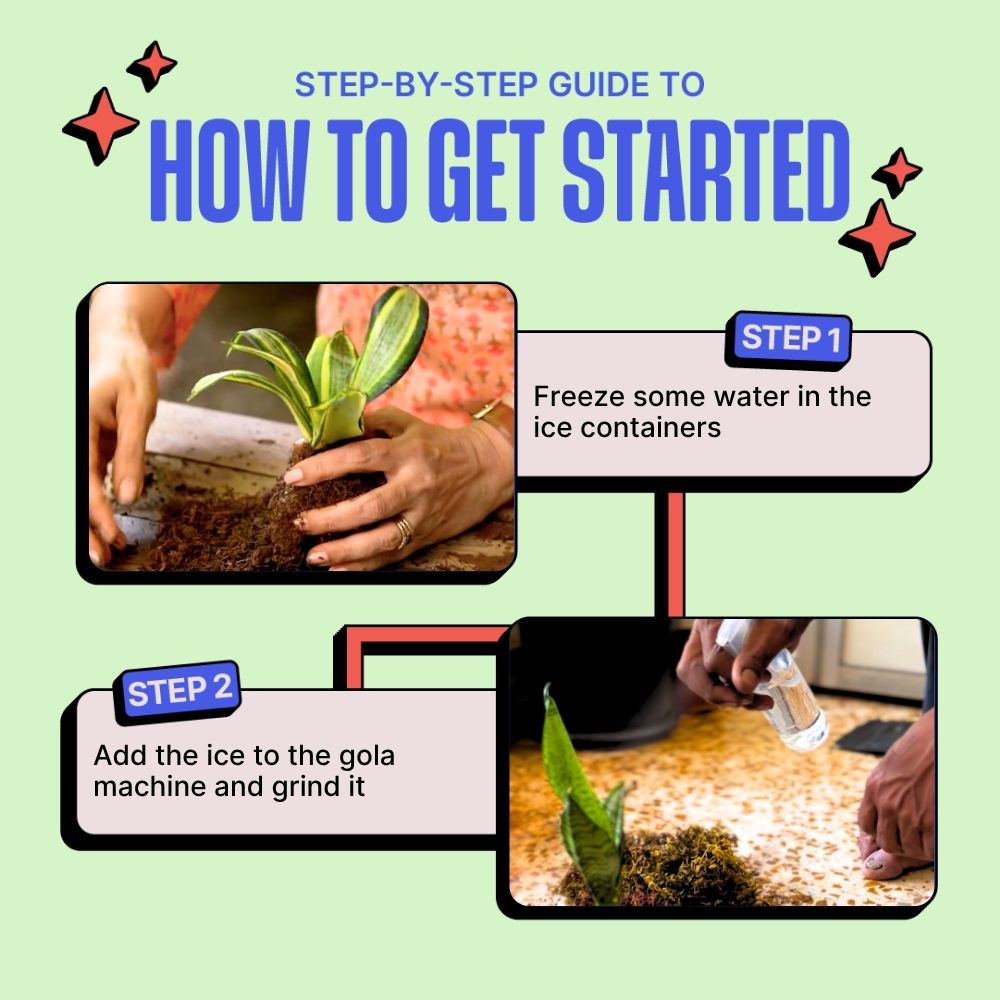 STEP-BY-STEP GUIDE TO
HOW TO GET STARTED

STEP 1
Freeze some water in the ice containers

STEP 2
Add the ice to the gola machine and grind it