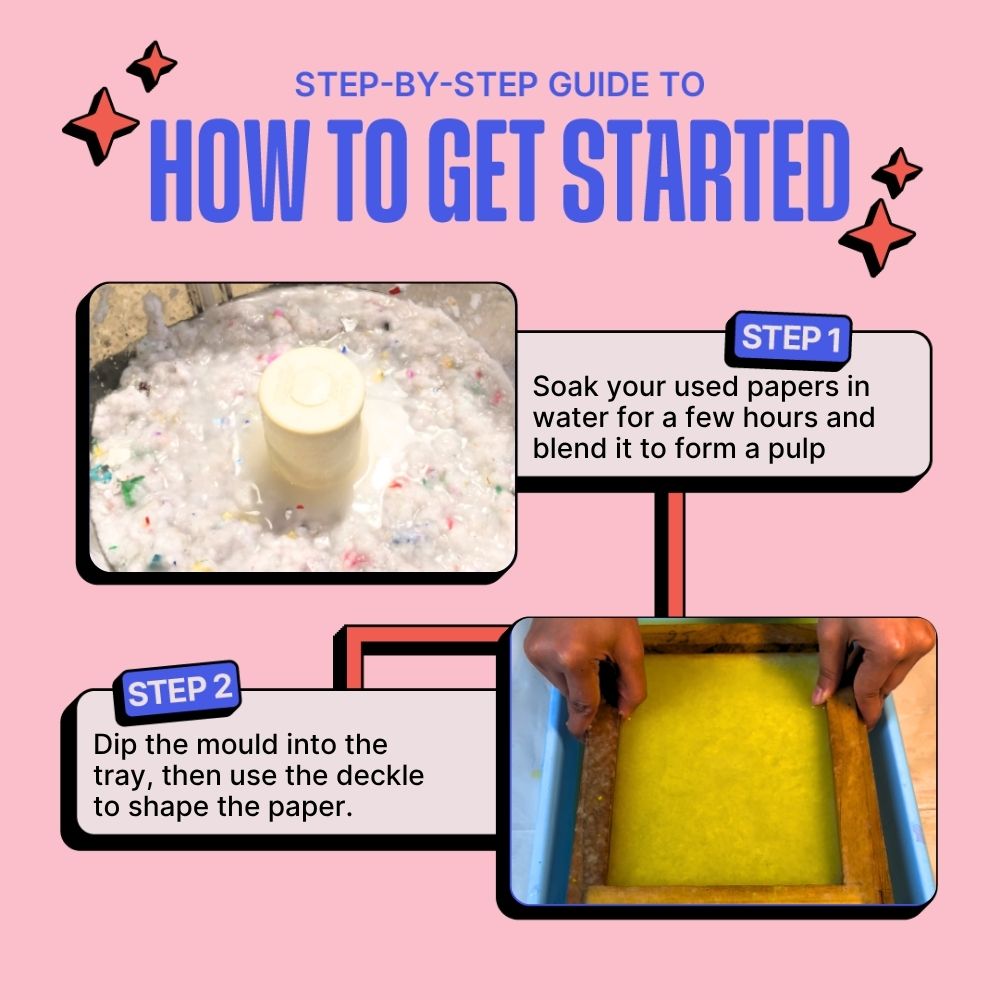 STEP-BY-STEP GUIDE TO
HOW TO GET STARTED

STEP 1
Soak your used papers in water for a few hours and blend it to form a pulp

STEP 2
Dip the mould into the tray, then use the deckle to shape the paper.