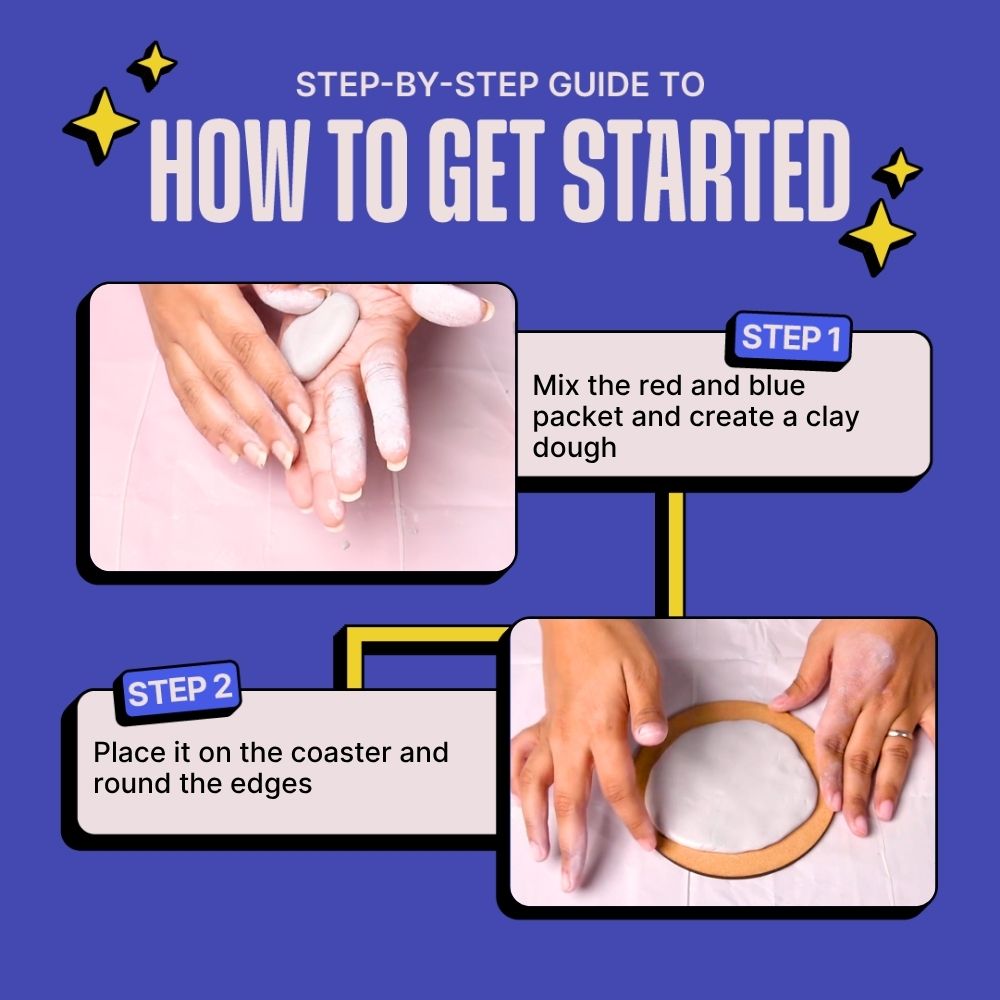 STEP-BY-STEP GUIDE TO
HOW TO GET STARTED

STEP 1
Mix the red and blue packet and create a clay dough

STEP 2
Place it on the coaster and round the edges