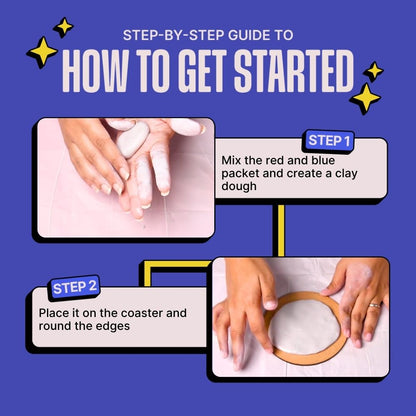 STEP-BY-STEP GUIDE TO
HOW TO GET STARTED

STEP 1
Mix the red and blue packet and create a clay dough

STEP 2
Place it on the coaster and round the edges