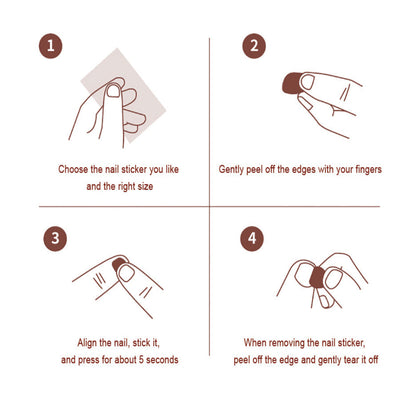 1

Choose the nail sticker you like and the right size

2

Gently peel off the edges with your fingers

3

Align the nail, stick it, and press for about 5 seconds

4

When removing the nail sticker, peel off the edge and gently tear it off