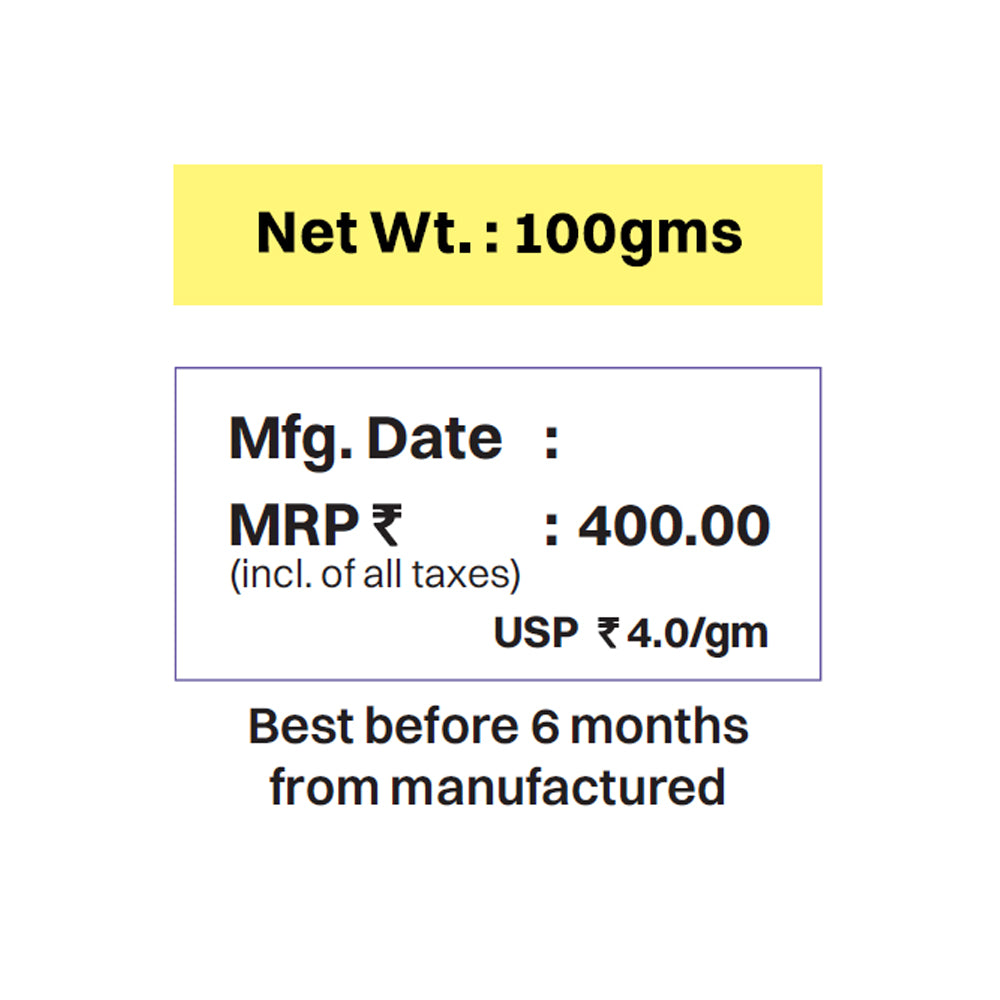 Net Wt. : 100gms

Mfg. Date :

MRP ₹ : 400.00
(incl. of all taxes)

USP ₹ 4.0/gm

Best before 6 months from manufactured