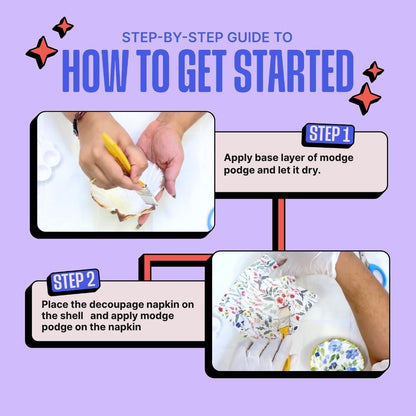 STEP-BY-STEP GUIDE TO
HOW TO GET STARTED

STEP 1
Apply base layer of modge podge and let it dry.

STEP 2
Place the decoupage napkin on the shell and apply modge podge on the napkin